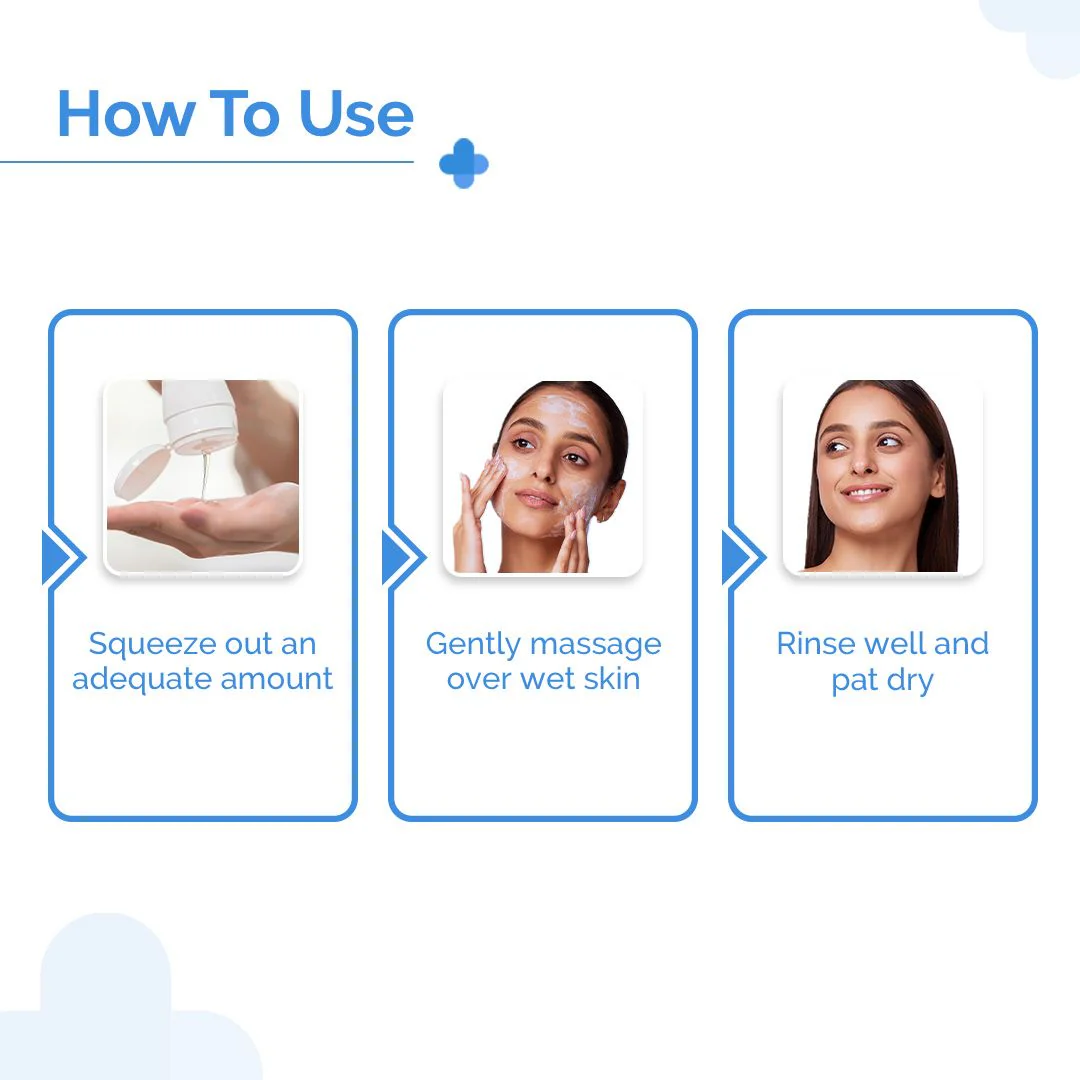 How To Use

Squeeze out an adequate amount

Gently massage over wet skin

Rinse well and pat dry