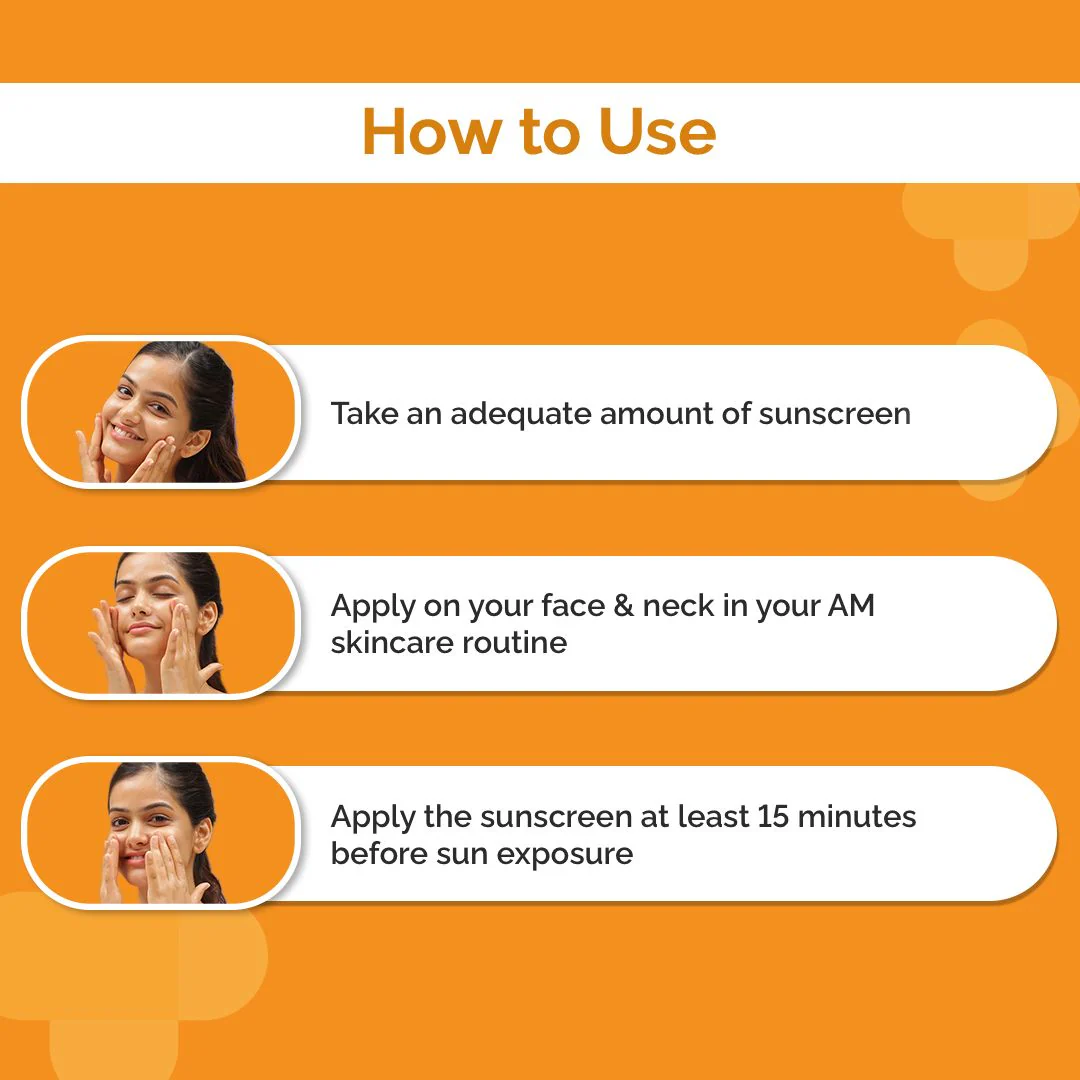 How to Use

Take an adequate amount of sunscreen

Apply on your face & neck in your AM skincare routine

Apply the sunscreen at least 15 minutes before sun exposure